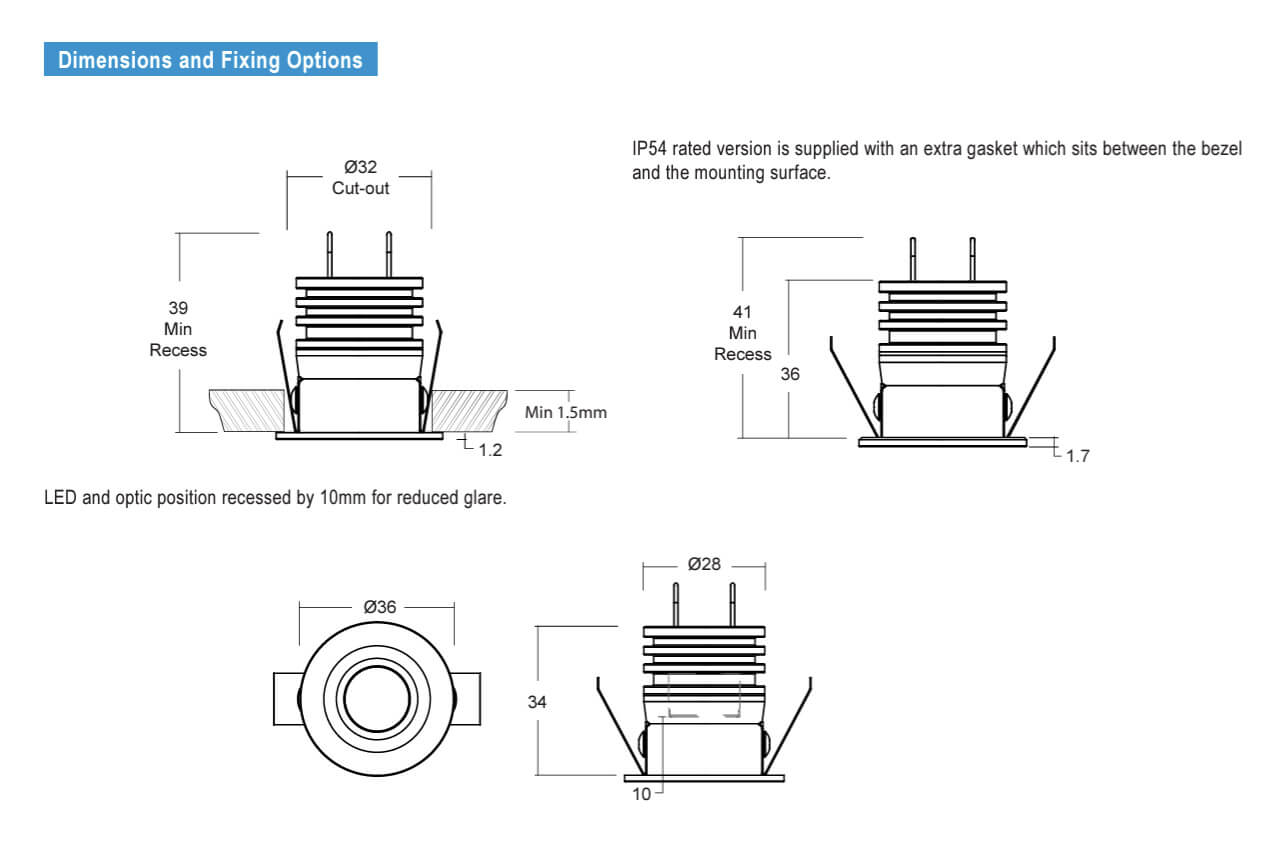 Dimensions and Fixing Options

Ø32
Cut-out

39
Min
Recess

Min 1.5mm

1.2

IP54 rated version is supplied with an extra gasket which sits between the bezel and the mounting surface.

41
Min
Recess

36

1.7

LED and optic position recessed by 10mm for reduced glare.

Ø36

Ø28

34

10