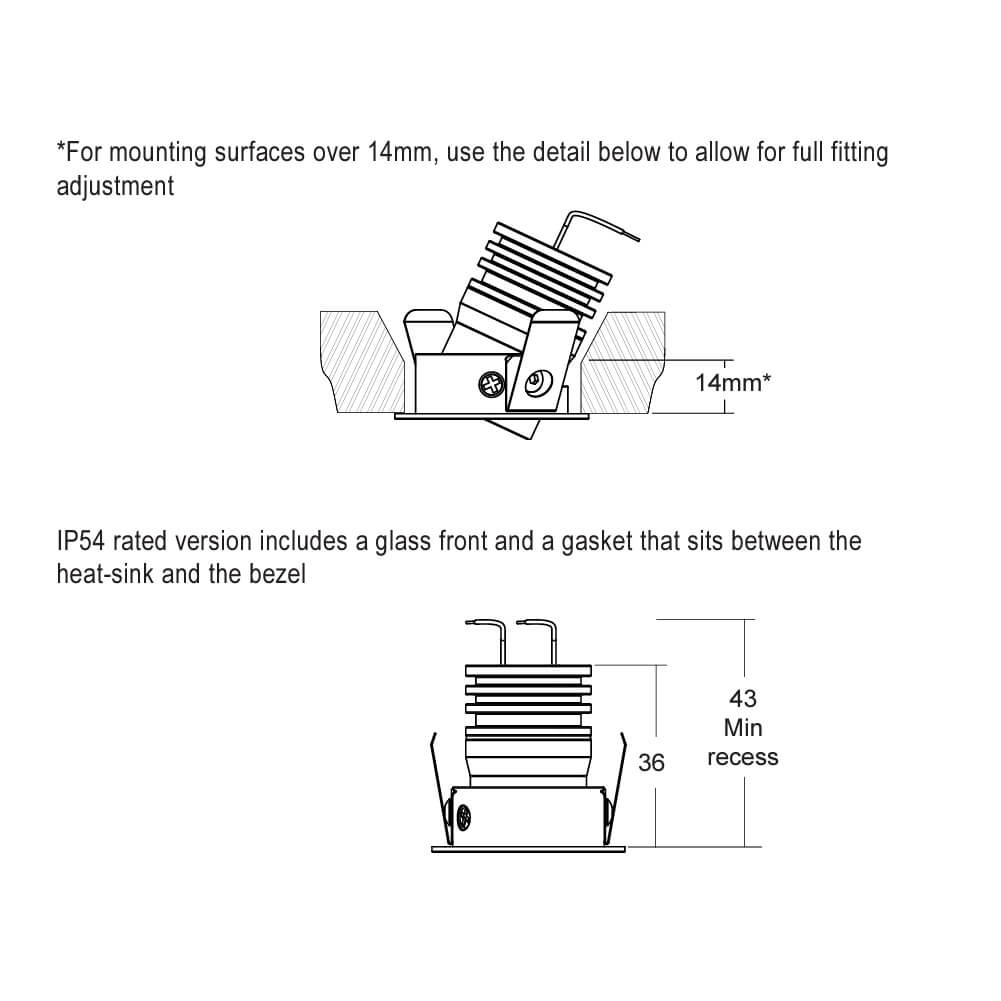 *For mounting surfaces over 14mm, use the detail below to allow for full fitting adjustment

14mm*

IP54 rated version includes a glass front and a gasket that sits between the heat-sink and the bezel

36

43
Min
recess