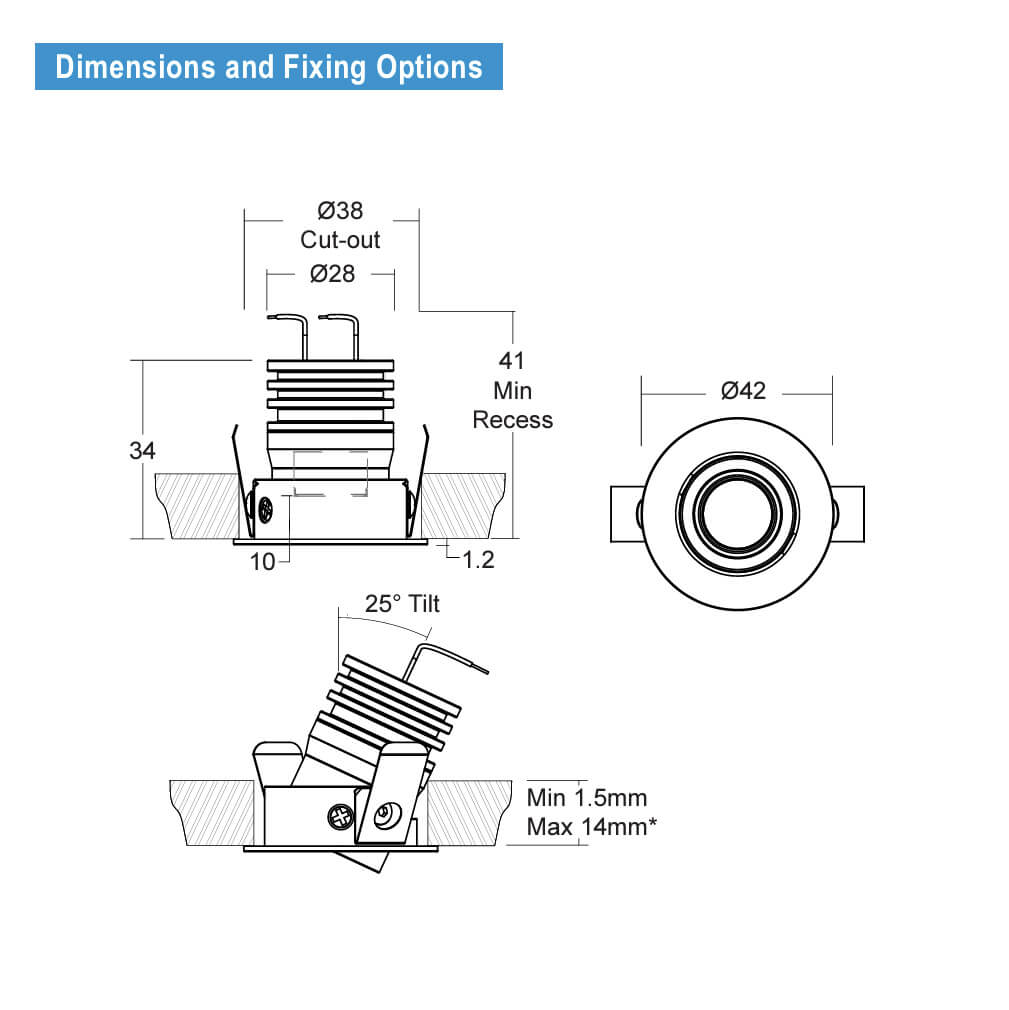 Dimensions and Fixing Options

Ø38
Cut-out
Ø28

41
Min
Recess

34

10

1.2

Ø42

25° Tilt

Min 1.5mm
Max 14mm*