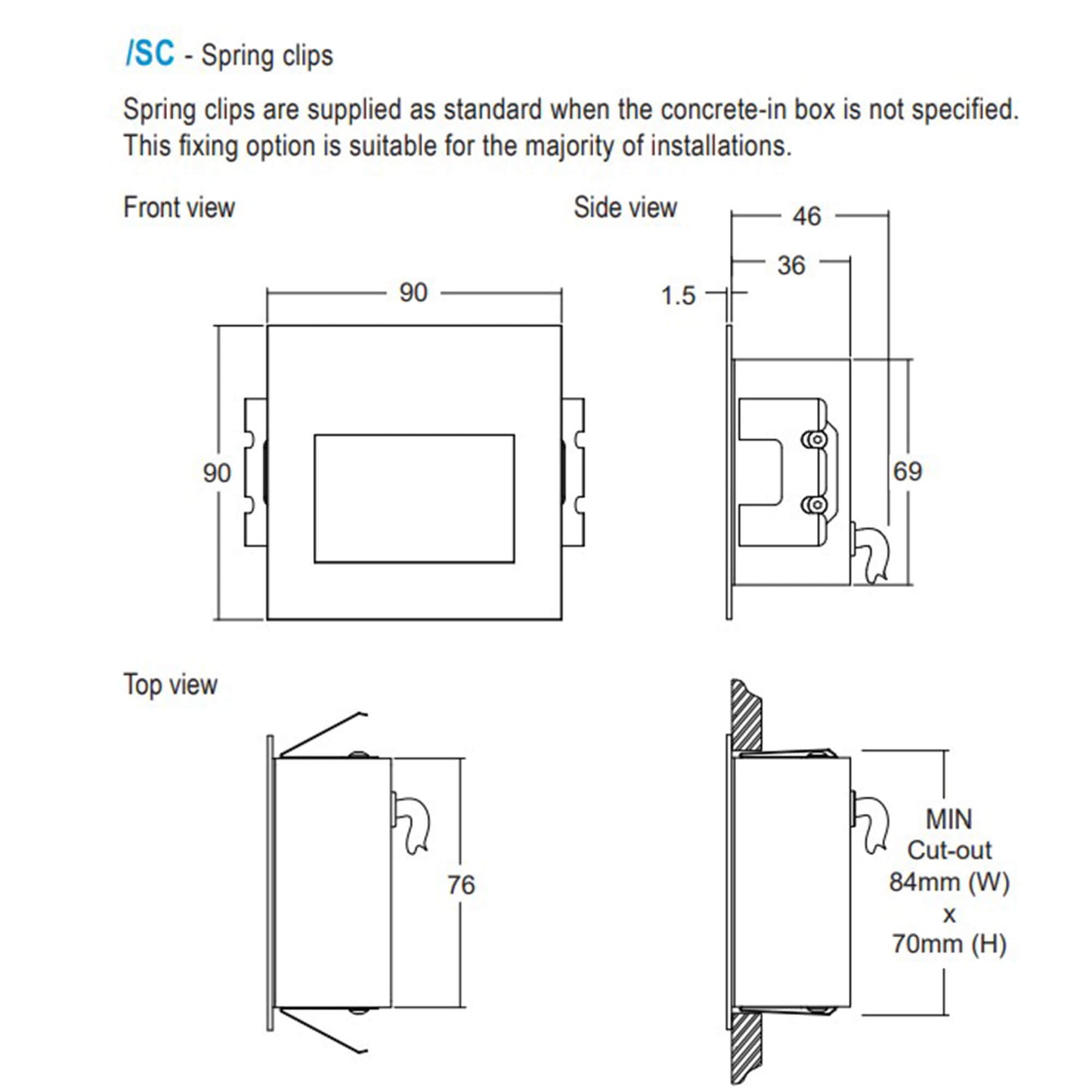 /SC - Spring clips

Spring clips are supplied as standard when the concrete-in box is not specified. This fixing option is suitable for the majority of installations.

Front view

90

90

Side view

46

36

1.5

69

Top view

76

MIN
Cut-out
84mm (W)
x
70mm (H)