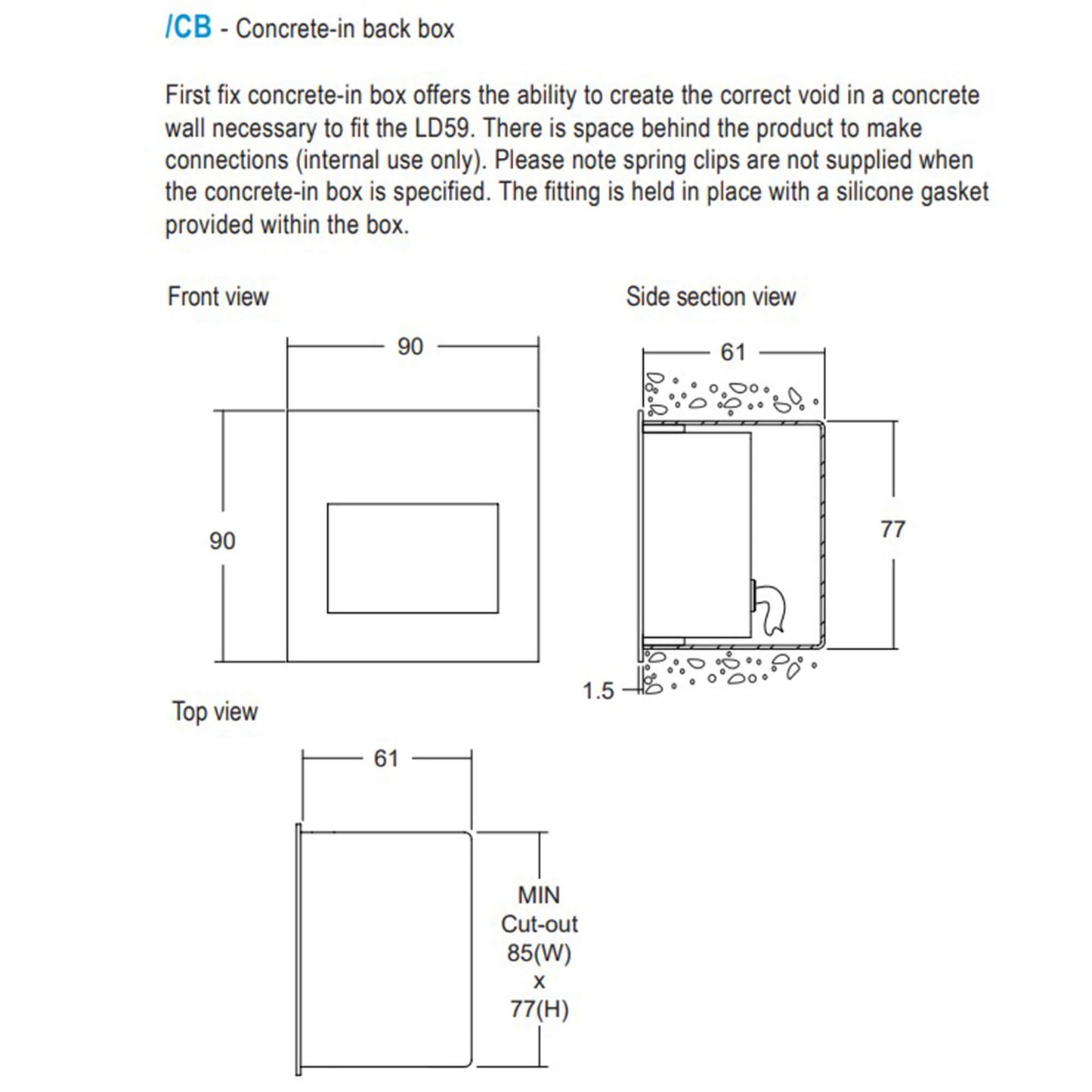 /CB - Concrete-in back box

First fix concrete-in box offers the ability to create the correct void in a concrete wall necessary to fit the LD59. There is space behind the product to make connections (internal use only). Please note spring clips are not supplied when the concrete-in box is specified. The fitting is held in place with a silicone gasket provided within the box.

Front view

90

90

Side section view

61

77

1.5

Top view

61

MIN
Cut-out
85(W)
x
77(H)