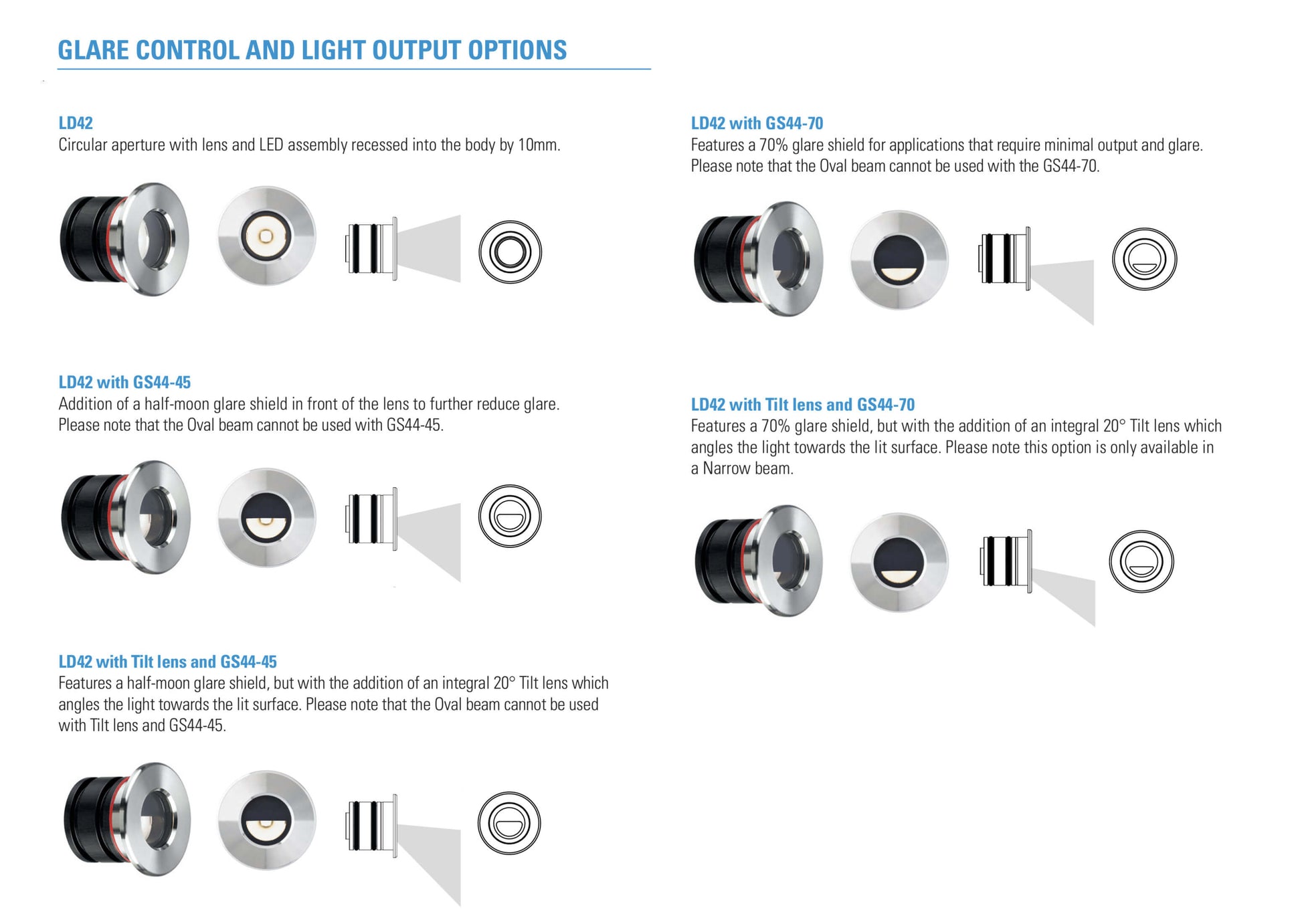 GLARE CONTROL AND LIGHT OUTPUT OPTIONS

LD42
Circular aperture with lens and LED assembly recessed into the body by 10mm.

LD42 with GS44-45
Addition of a half-moon glare shield in front of the lens to further reduce glare. Please note that the Oval beam cannot be used with GS44-45.

LD42 with Tilt lens and GS44-45
Features a half-moon glare shield, but with the addition of an integral 20° Tilt lens which angles the light towards the lit surface. Please note that the Oval beam cannot be used with Tilt lens and GS44-45.

LD42 with GS44-70
Features a 70% glare shield for applications that require minimal output and glare. Please note that the Oval beam cannot be used with the GS44-70.

LD42 with Tilt lens and GS44-70
Features a 70% glare shield, but with the addition of an integral 20° Tilt lens which angles the light towards the lit surface. Please note this option is only available in a Narrow beam.