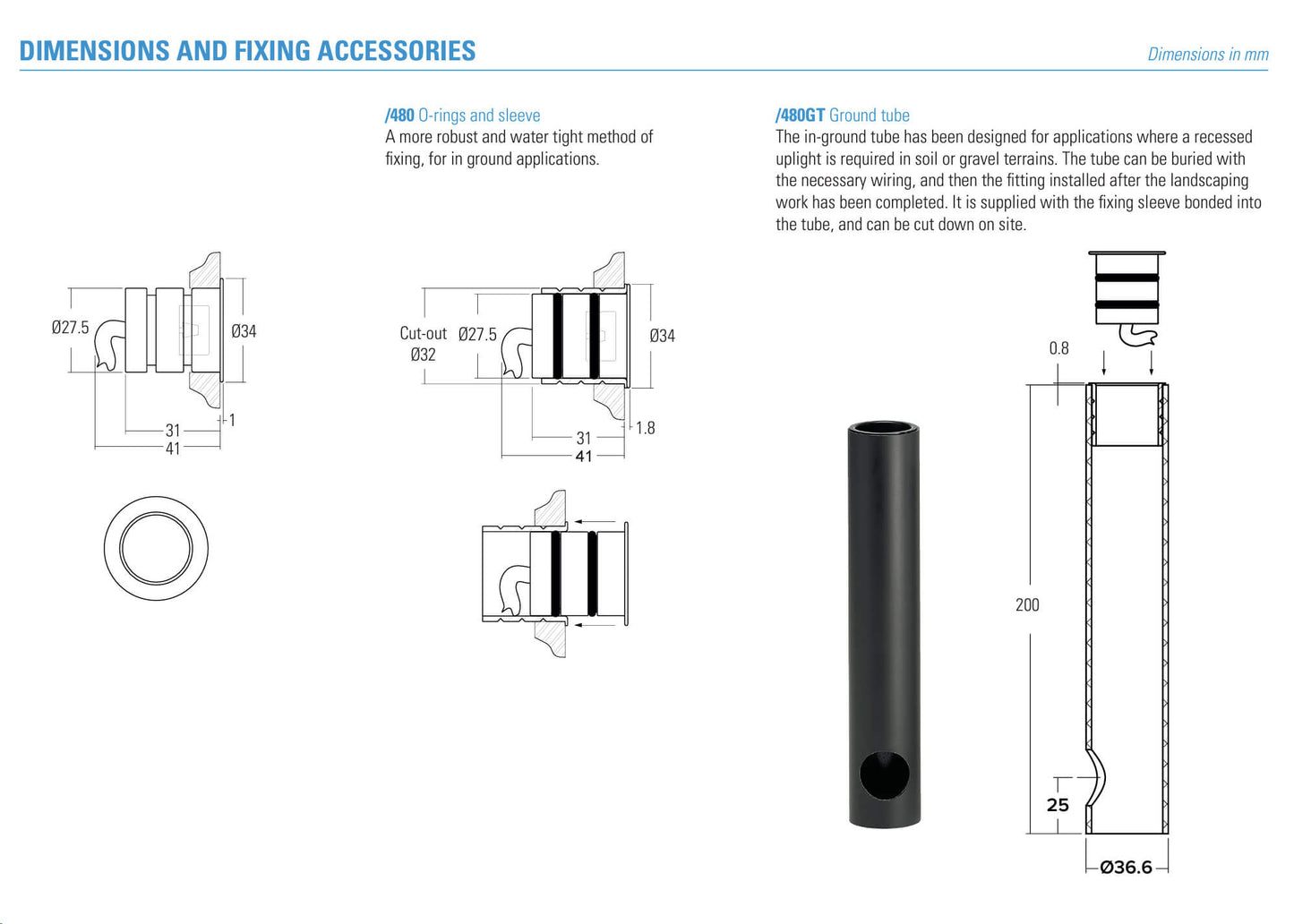 DIMENSIONS AND FIXING ACCESSORIES

Dimensions in mm

Ø27.5

Ø34

1

31

41

/480 O-rings and sleeve
A more robust and water tight method of fixing, for in ground applications.

Cut-out Ø32

Ø27.5

Ø34

1.8

31

41

/480GT Ground tube
The in-ground tube has been designed for applications where a recessed uplight is required in soil or gravel terrains. The tube can be buried with the necessary wiring, and then the fitting installed after the landscaping work has been completed. It is supplied with the fixing sleeve bonded into the tube, and can be cut down on site.

0.8

200

25

Ø36.6