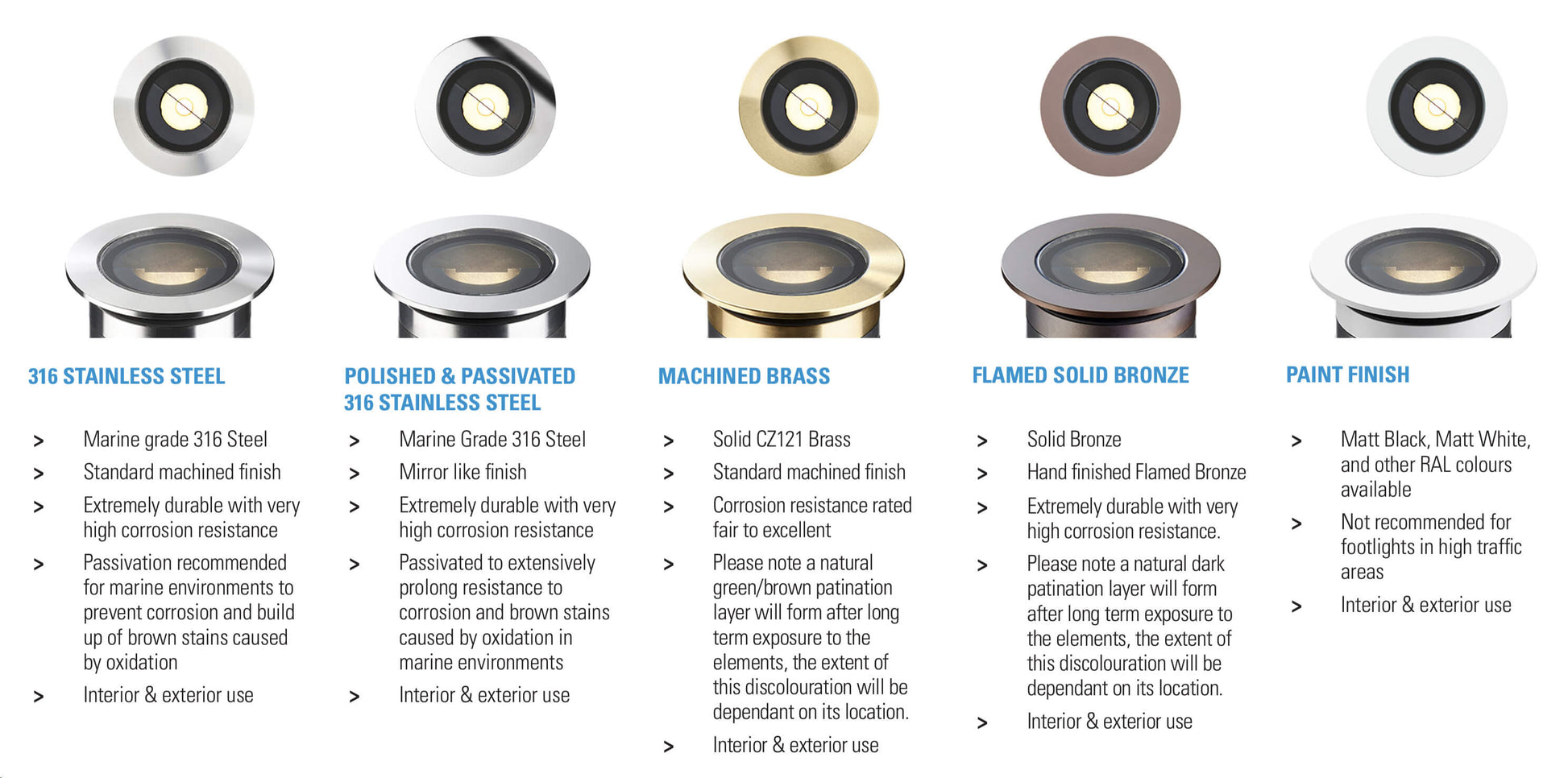 316 STAINLESS STEEL

> Marine grade 316 Steel
> Standard machined finish
> Extremely durable with very high corrosion resistance
> Passivation recommended for marine environments to prevent corrosion and build up of brown stains caused by oxidation
> Interior & exterior use

POLISHED & PASSIVATED 316 STAINLESS STEEL

> Marine Grade 316 Steel
> Mirror like finish
> Extremely durable with very high corrosion resistance
> Passivated to extensively prolong resistance to corrosion and brown stains caused by oxidation in marine environments
> Interior & exterior use

MACHINED BRASS

> Solid CZ121 Brass
> Standard machined finish
> Corrosion resistance rated fair to excellent
> Please note a natural green/brown patination layer will form after long term exposure to the elements, the extent of this discolouration will be dependant on its location.
> Interior & exterior use

FLAMED SOLID BRONZE

> Solid Bronze
> Hand finished Flamed Bronze
> Extremely durable with very high corrosion resistance.
> Please note a natural dark patination layer will form after long term exposure to the elements, the extent of this discolouration will be dependant on its location.
> Interior & exterior use

PAINT FINISH

> Matt Black, Matt White, and other RAL colours available
> Not recommended for footlights in high traffic areas
> Interior & exterior use